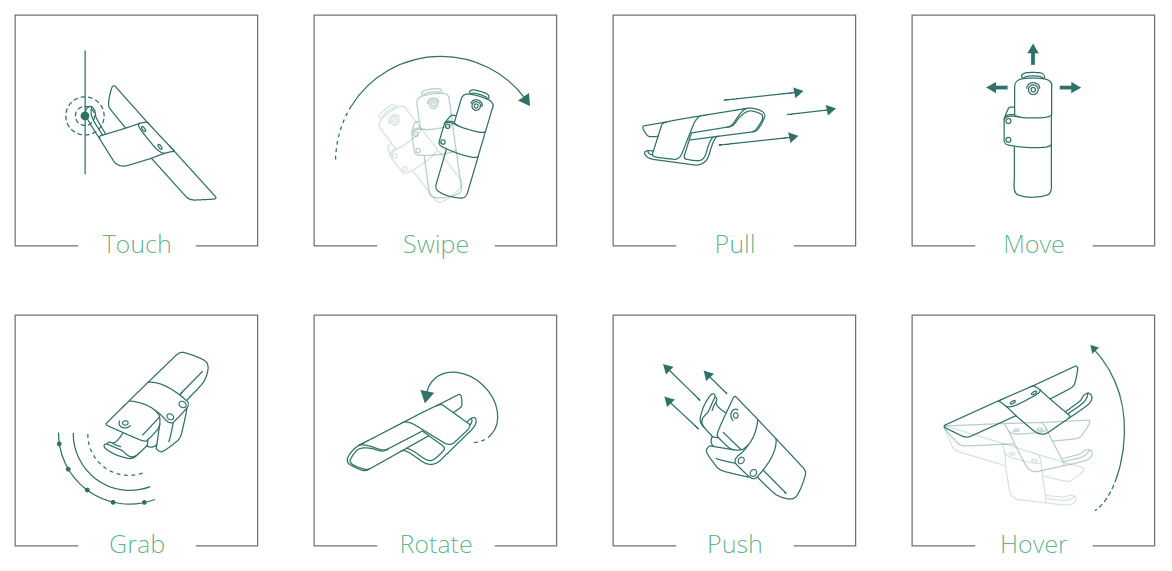 Touch

Swipe

Pull

Move

Grab

Rotate

Push

Hover