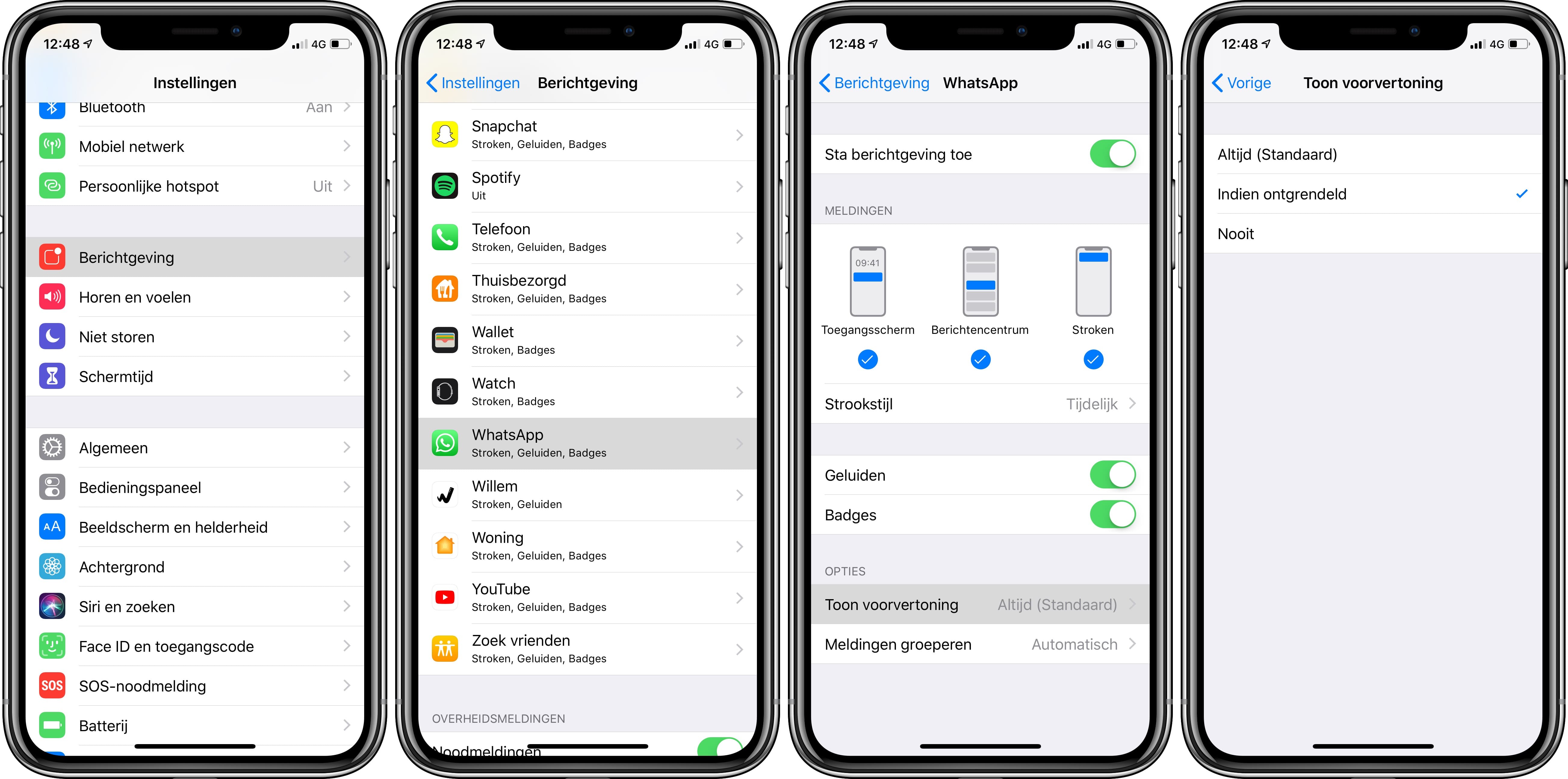 12:48 4G

Instellingen

Bluetooth Aan

Mobiel netwerk

Persoonlijke hotspot Uit

Berichtgeving

Horen en voelen

Niet storen

Schermtijd

Algemeen

Bedieningspaneel

Beeldscherm en helderheid

Achtergrond

Siri en zoeken

Face ID en toegangscode

SOS-noodmelding

Batterij

12:48 4G

Instellingen Berichtgeving

Snapchat
Stroken, Geluiden, Badges

Spotify
Uit

Telefoon
Stroken, Geluiden, Badges

Thuisbezorgd
Stroken, Geluiden, Badges

Wallet
Stroken, Badges

Watch
Stroken, Badges

WhatsApp
Stroken, Geluiden, Badges

Willem
Stroken, Geluiden

Woning
Stroken, Geluiden, Badges

YouTube
Stroken, Geluiden, Badges

Zoek vrienden
Stroken, Geluiden, Badges

OVERHEIDSMELDINGEN

Noodmeldingen

12:48 4G

Berichtgeving WhatsApp

Sta berichtgeving toe

MELDINGEN

09:41

Toegangsscherm Berichtencentrum Stroken

Strookstijl Tijdelijk

Geluiden

Badges

OPTIES

Toon voorvertoning Altijd (Standaard)

Meldingen groeperen Automatisch

12:48 4G

Vorige Toon voorvertoning

Altijd (Standaard)

Indien ontgrendeld

Nooit