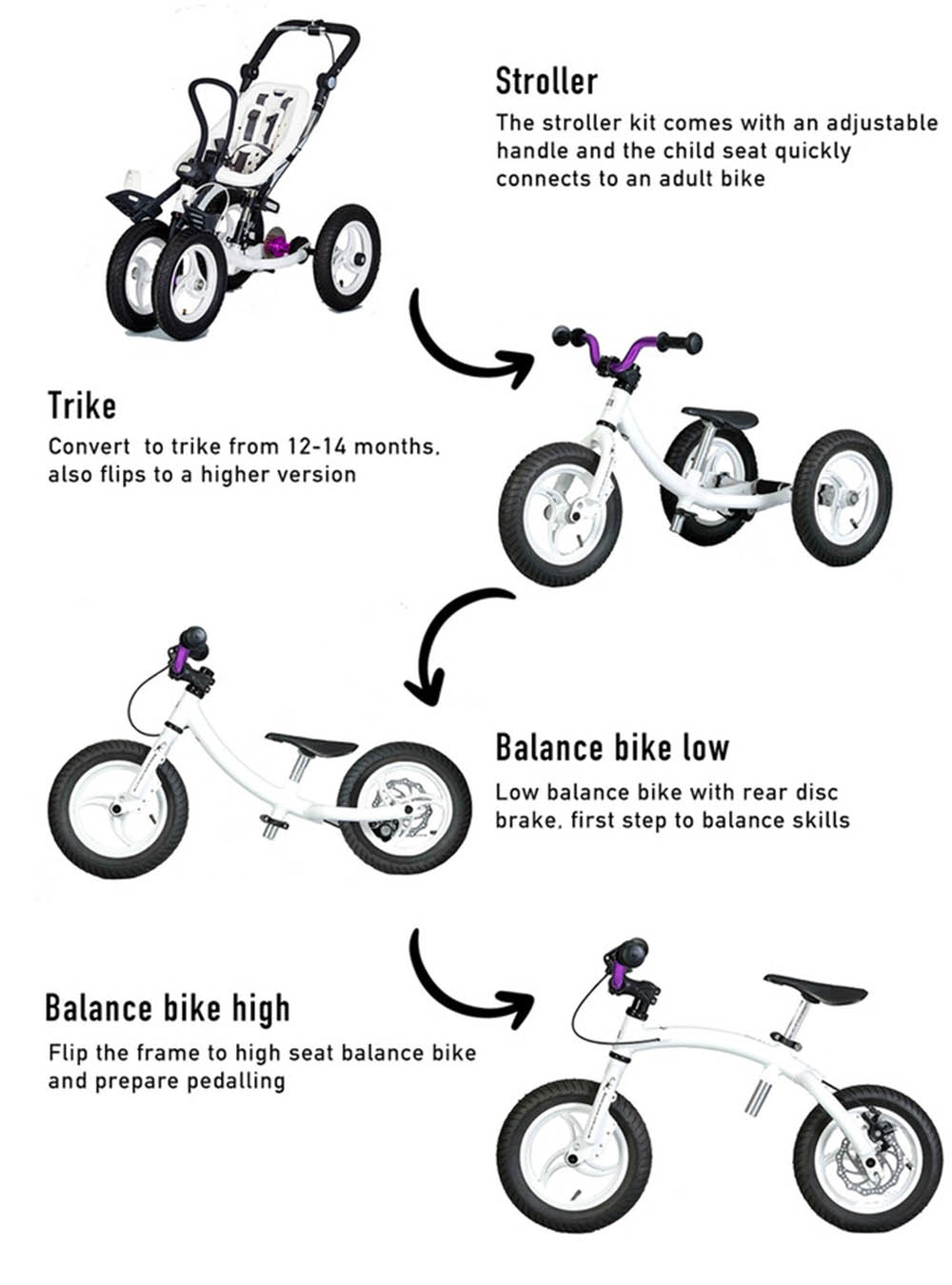 Stroller
The stroller kit comes with an adjustable handle and the child seat quickly connects to an adult bike

Trike
Convert  to trike from 12-14 months, also flips to a higher version

Balance bike low
Low balance bike with rear disc brake, first step to balance skills

Balance bike high
Flip the frame to high seat balance bike and prepare pedalling