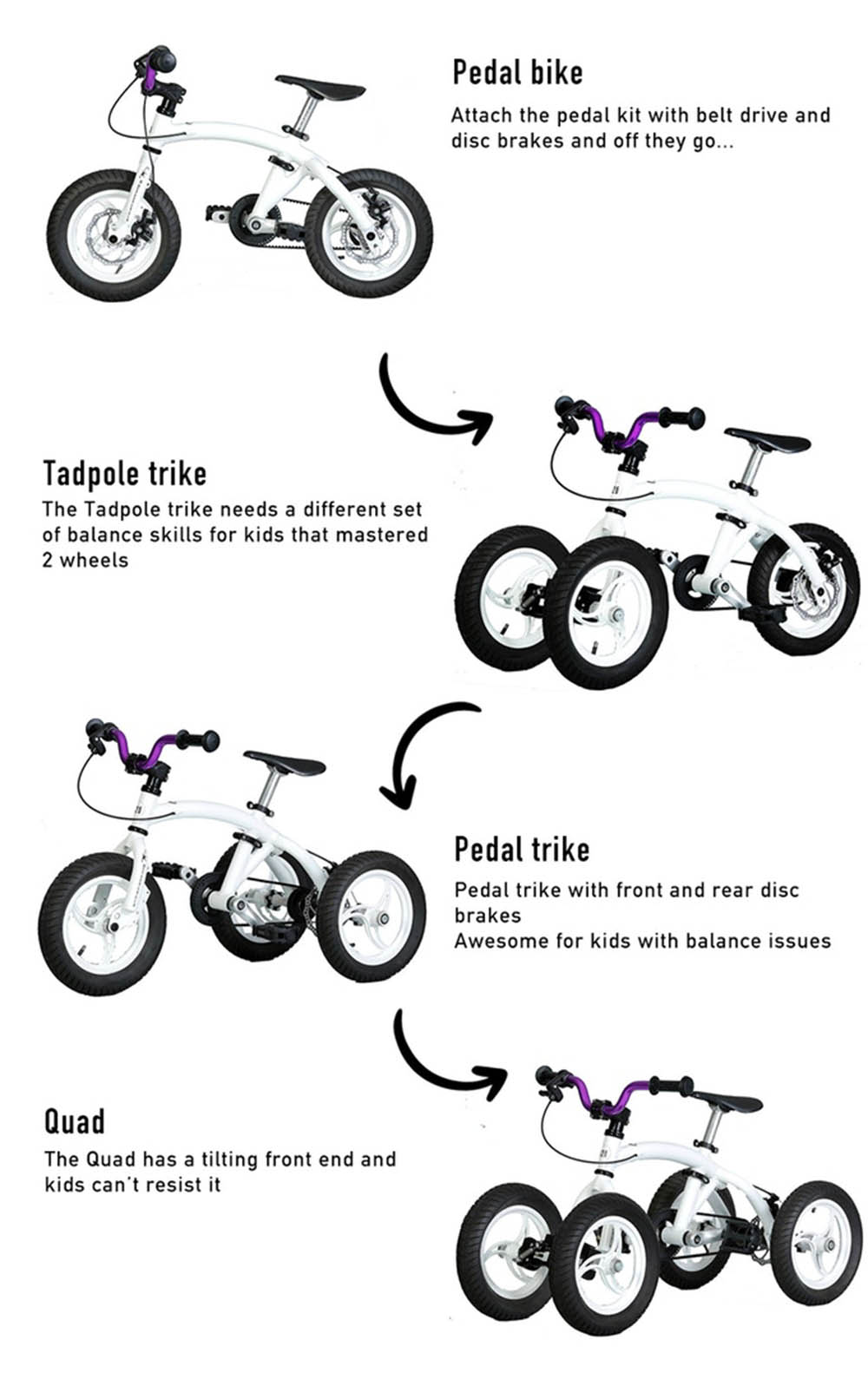 Pedal bike

Attach the pedal kit with belt drive and disc brakes and off they go...

Tadpole trike

The Tadpole trike needs a different set of balance skills for kids that mastered 2 wheels

Pedal trike

Pedal trike with front and rear disc brakes
Awesome for kids with balance issues

Quad

The Quad has a tilting front end and kids can't resist it