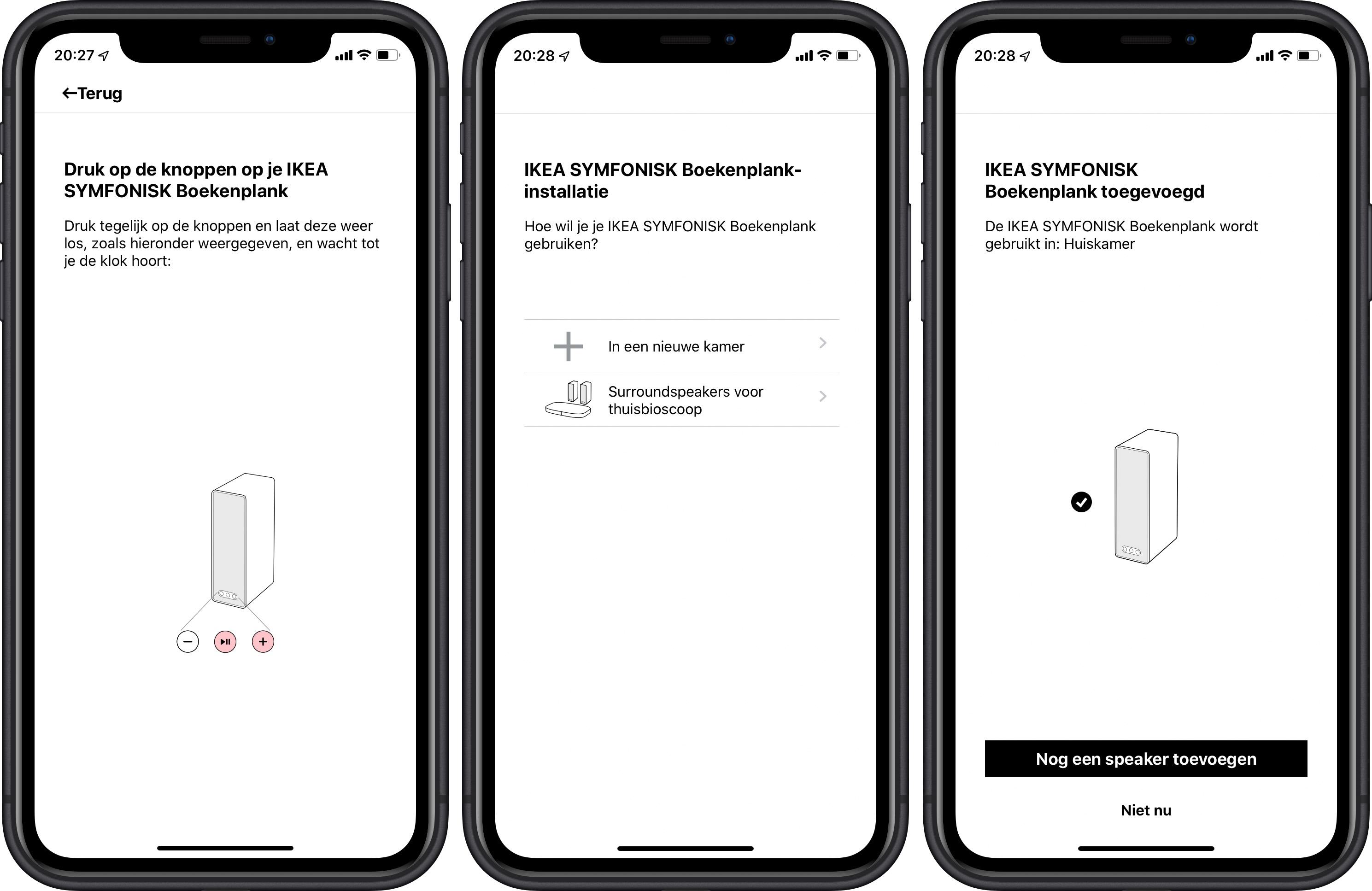 20:27

←Terug

Druk op de knoppen op je IKEA SYMFONISK Boekenplank

Druk tegelijk op de knoppen en laat deze weer los, zoals hieronder weergegeven, en wacht tot je de klok hoort:

20:28

IKEA SYMFONISK Boekenplank-installatie

Hoe wil je je IKEA SYMFONISK Boekenplank gebruiken?

In een nieuwe kamer

Surroundspeakers voor thuisbioscoop

20:28

IKEA SYMFONISK Boekenplank toegevoegd

De IKEA SYMFONISK Boekenplank wordt gebruikt in: Huiskamer

Nog een speaker toevoegen

Niet nu