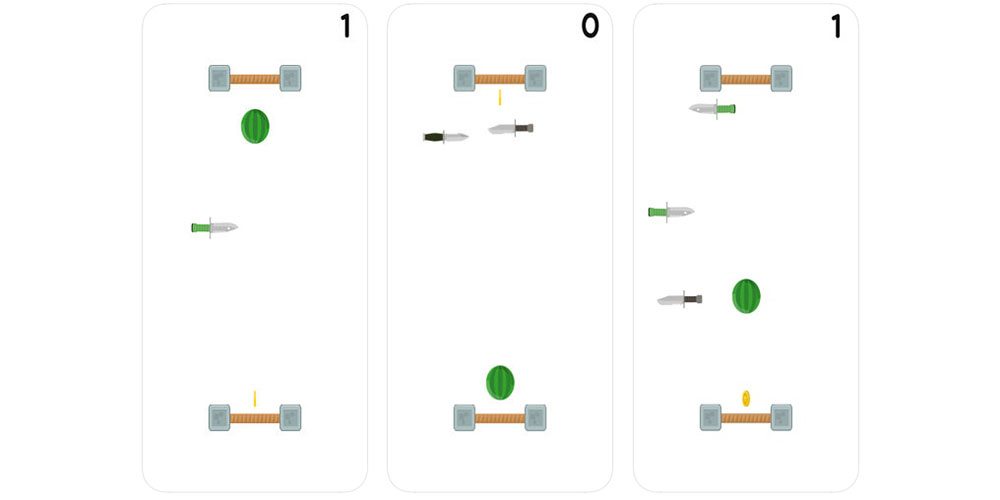 1

0

1